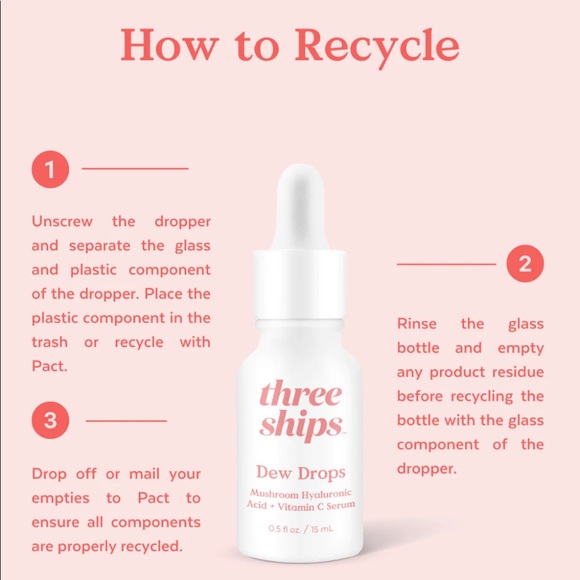 How to Recycle

1

Unscrew the dropper and separate the glass and plastic component of the dropper. Place the plastic component in the trash or recycle with Pact.

2

Rinse the glass bottle and empty any product residue before recycling the bottle with the glass component of the dropper.

3

Drop off or mail your empties to Pact to ensure all components are properly recycled.

three ships™

Dew Drops

Mushroom Hyaluronic Acid + Vitamin C Serum

0.5 fl oz. / 15 mL